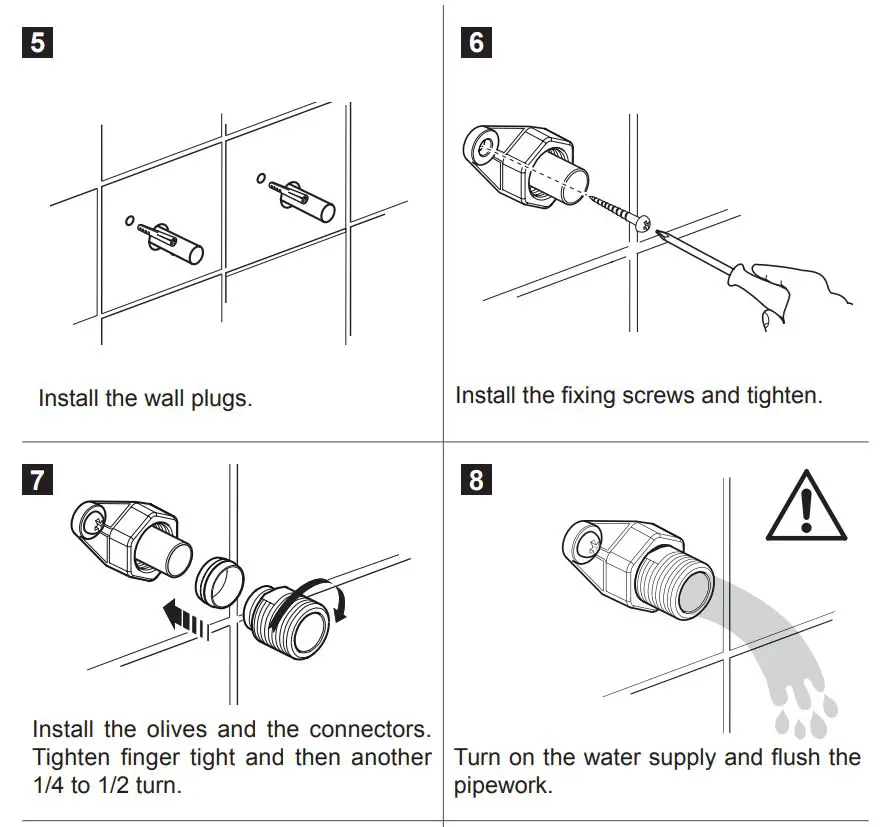 5

Install the wall plugs.

6

Install the fixing screws and tighten.

7

Install the olives and the connectors. Tighten finger tight and then another 1/4 to 1/2 turn.

8

Turn on the water supply and flush the pipework.