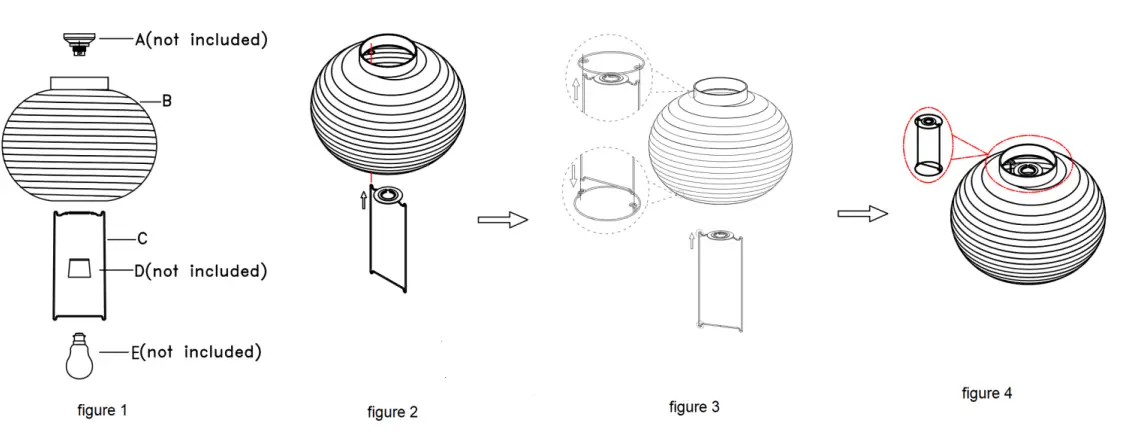 A(not included)

B

C

D(not included)

E(not included)

figure 1

figure 2

figure 3

figure 4