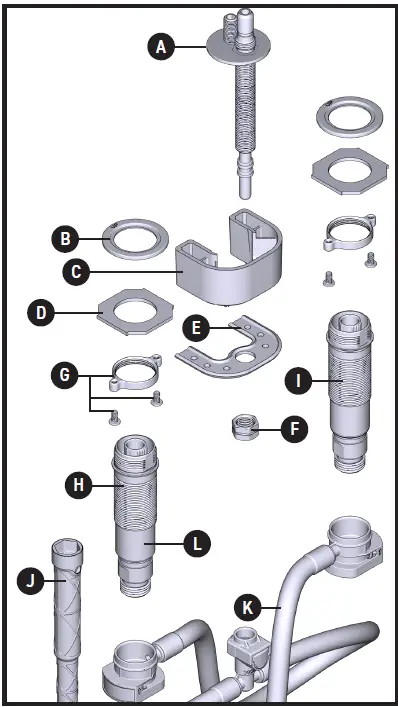 A
B
C
D
E
G
I
F
H
L
J
K