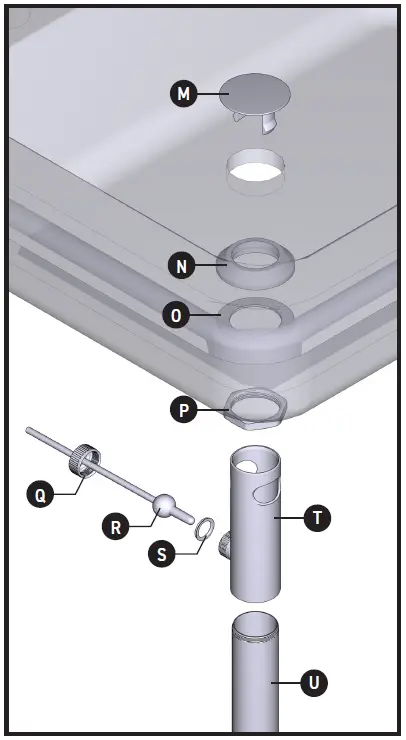 M
N
O
P
Q
R
S
T
U