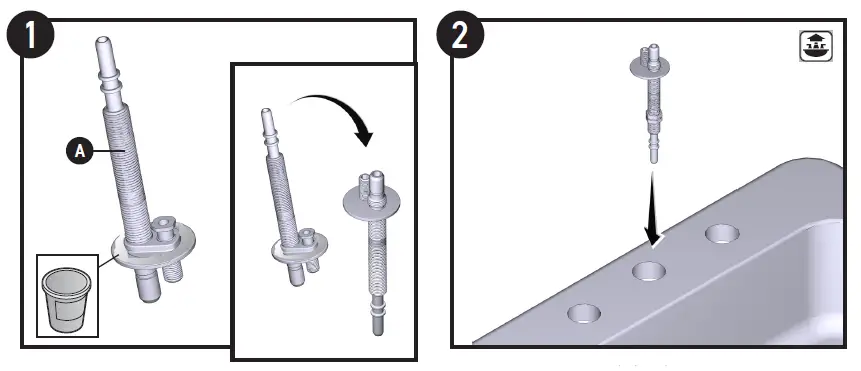 1

A

2