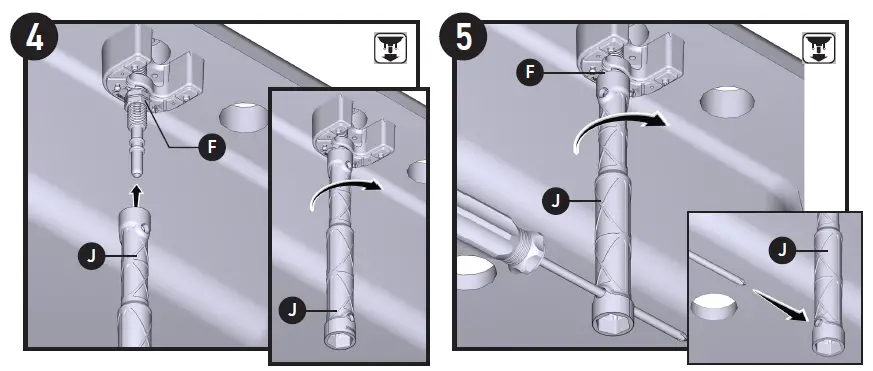 4

F

J

J

5

F

J

J