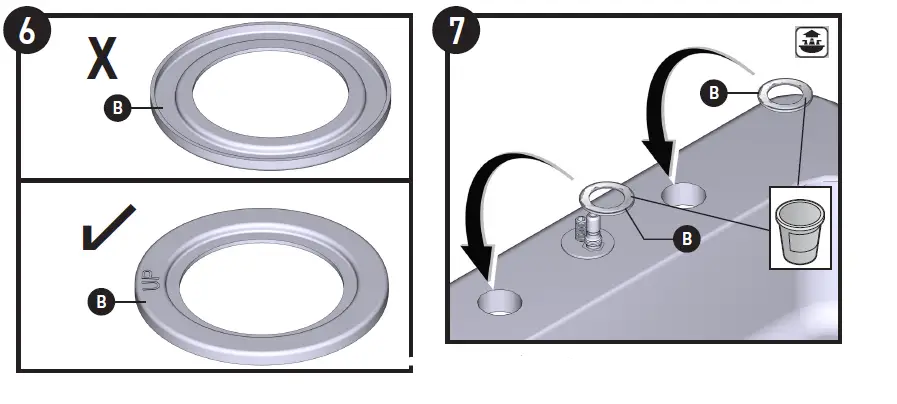 6
X
B
✓
UP
B
7
B
B