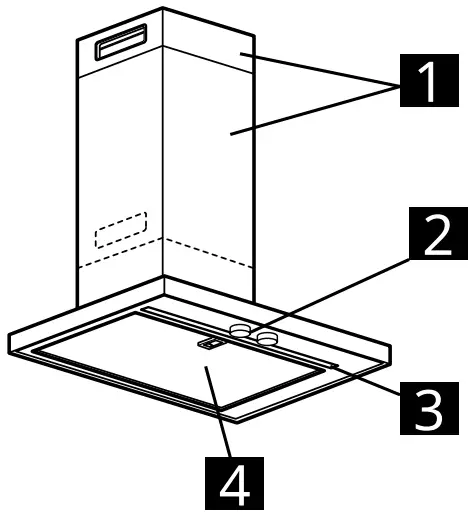 1
2
3
4