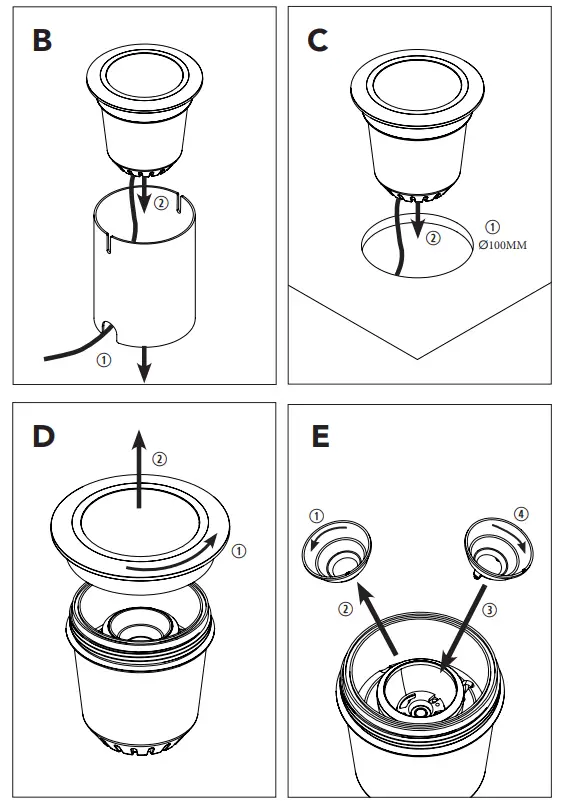 B

②

①

C

①
Ø100MM

②

D

②

①

E

①

④

②

③