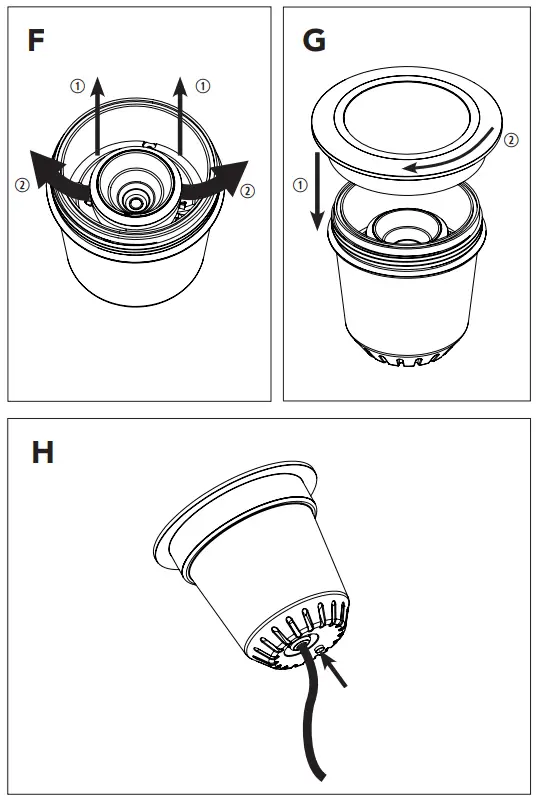 F

① ①

② ②

G

②

①

H