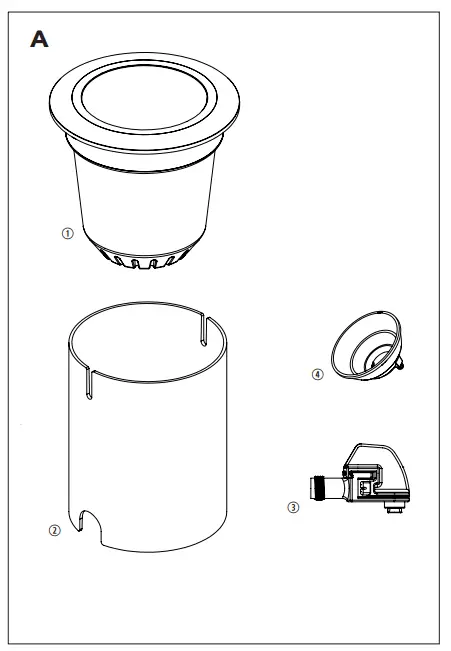 A

①

②

④

③