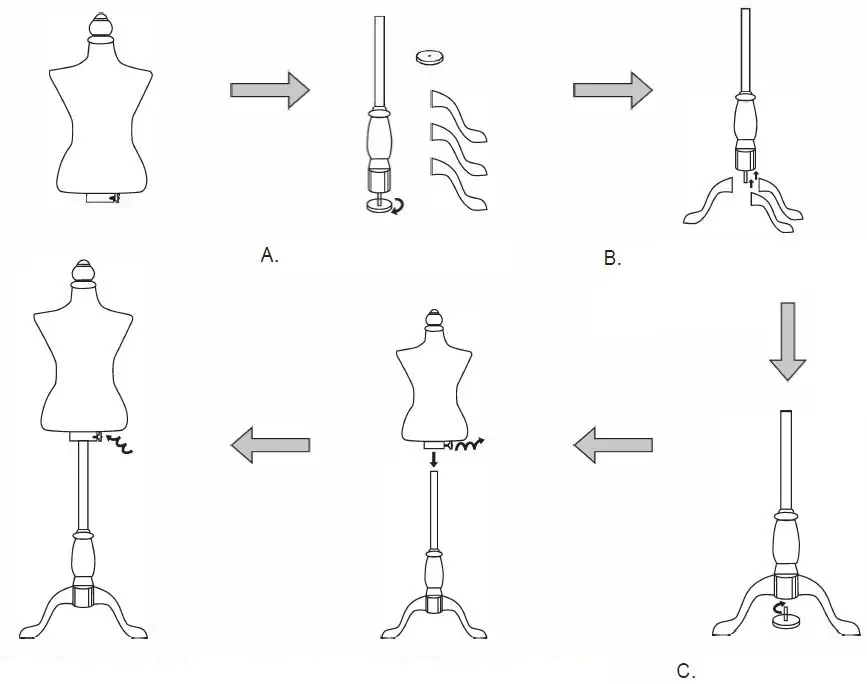 A.

B.

C.