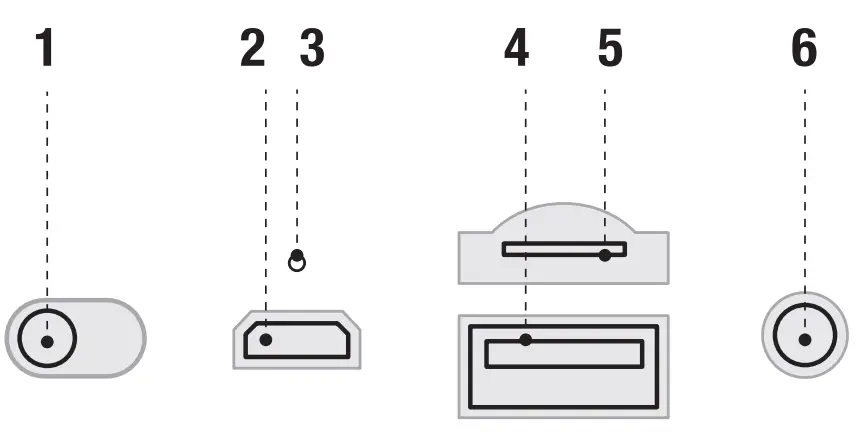 1 2 3 4 5 6