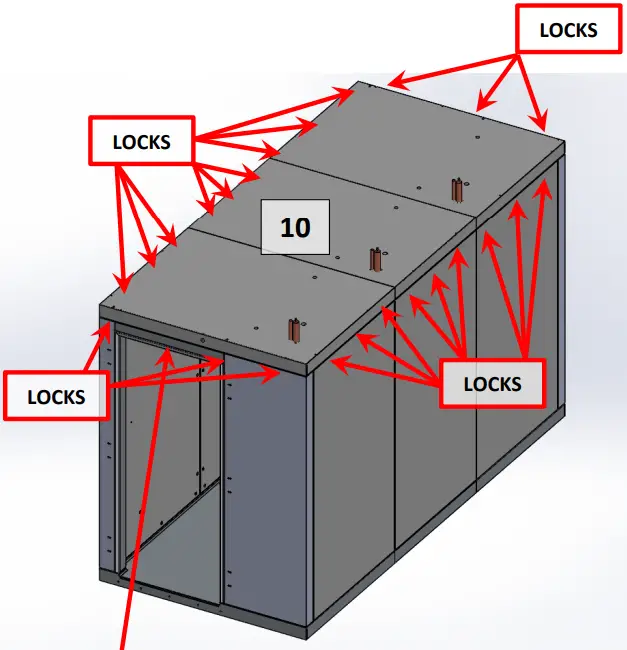 LOCKS

LOCKS

10

LOCKS

LOCKS