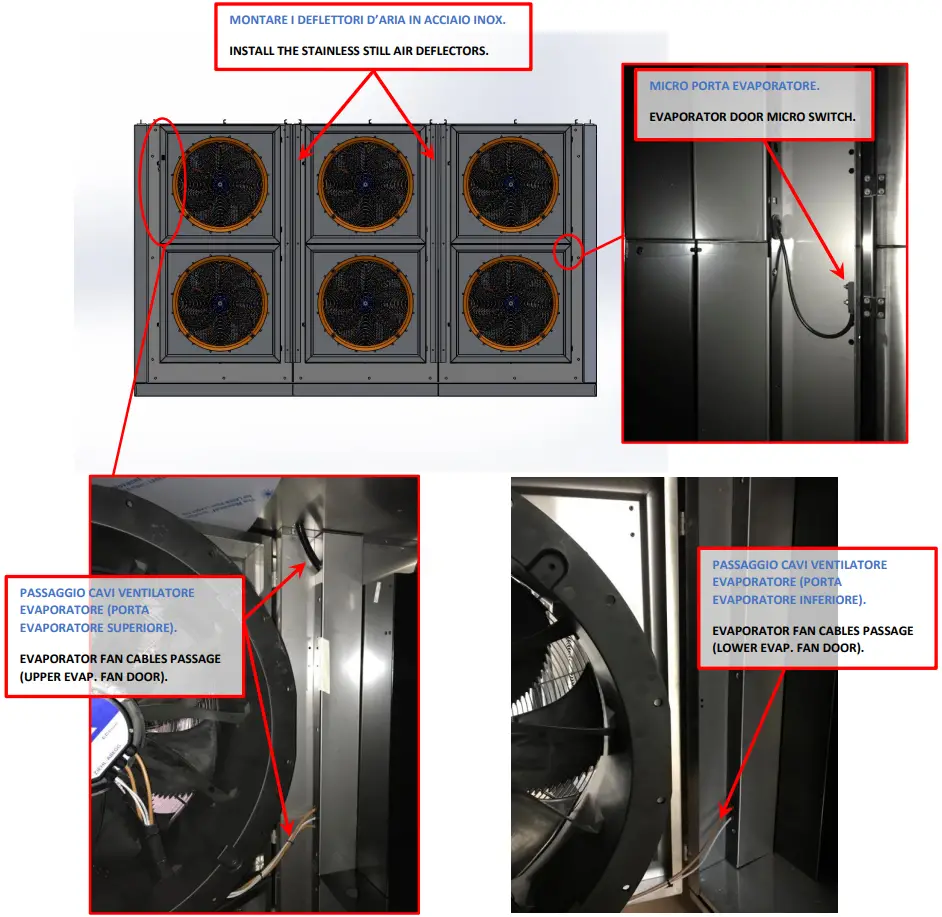 MONTARE I DEFLETTORI D'ARIA IN ACCIAIO INOX.

INSTALL THE STAINLESS STILL AIR DEFLECTORS.

MICRO PORTA EVAPORATORE.

EVAPORATOR DOOR MICRO SWITCH.

PASSAGGIO CAVI VENTILATORE EVAPORATORE (PORTA EVAPORATORE SUPERIORE).

EVAPORATOR FAN CABLES PASSAGE (UPPER EVAP. FAN DOOR).

PASSAGGIO CAVI VENTILATORE EVAPORATORE (PORTA EVAPORATORE INFERIORE).

EVAPORATOR FAN CABLES PASSAGE (LOWER EVAP. FAN DOOR).