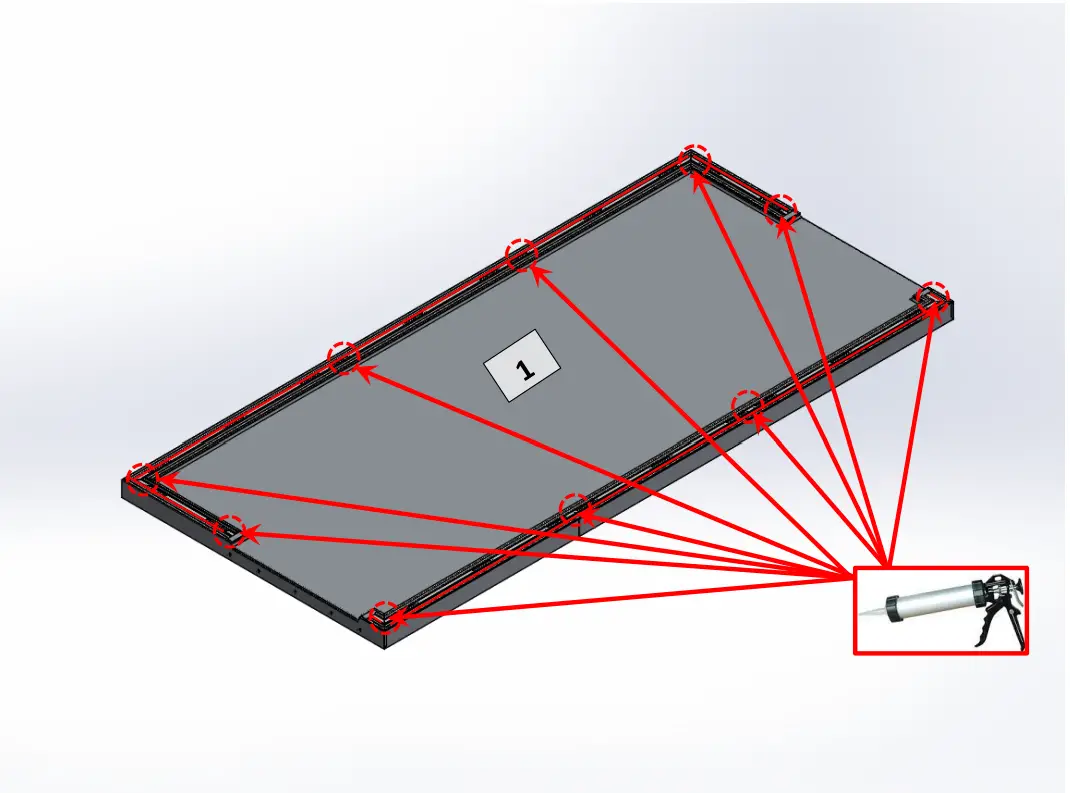 1