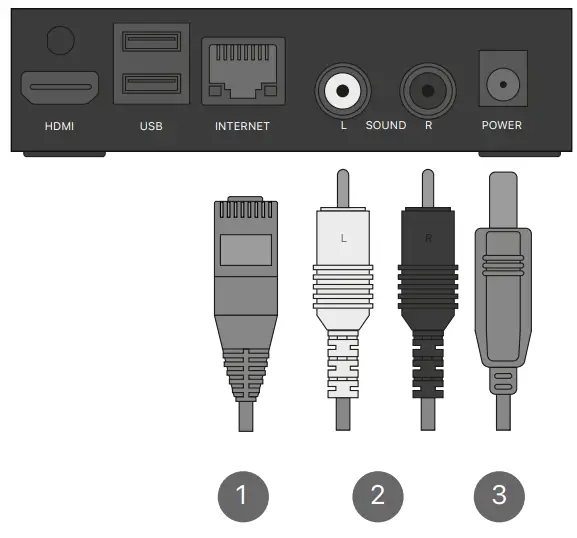 HDMI
USB
INTERNET
L SOUND R
POWER
L
R
1
2
3