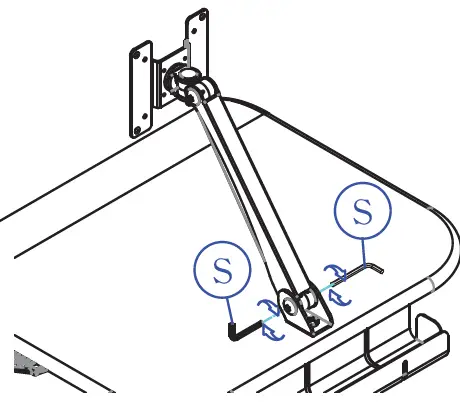 S
S