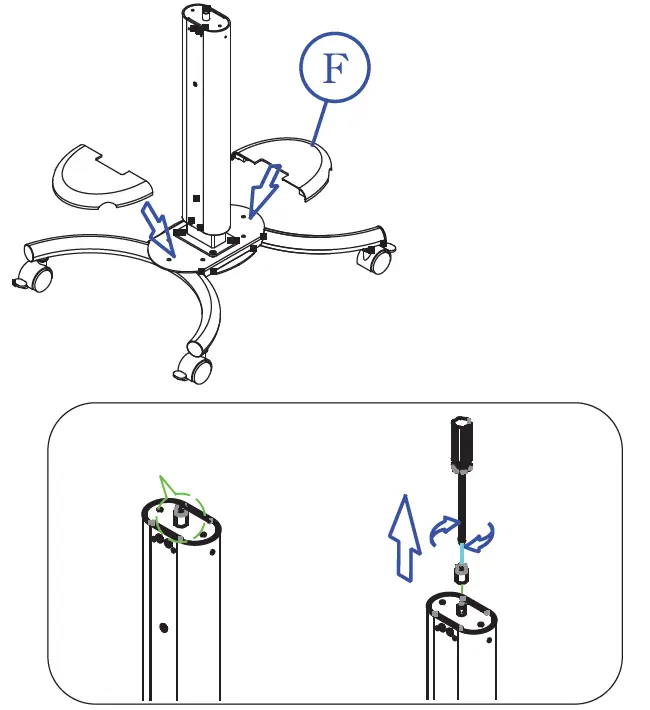 F