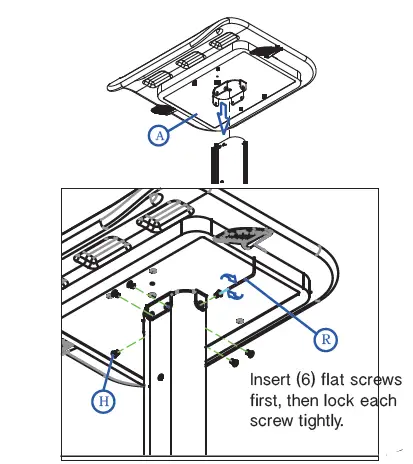 A

R

H

Insert (6) flat screws first, then lock each screw tightly.