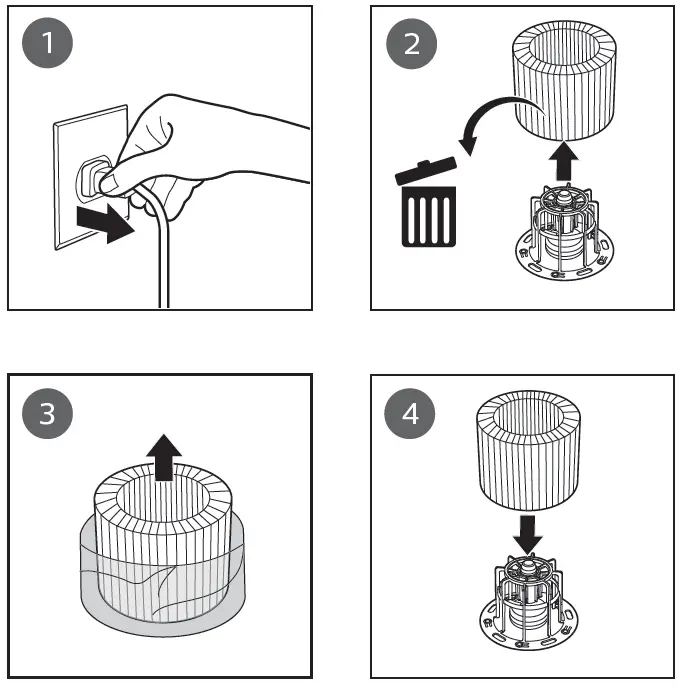 1

2

3

4