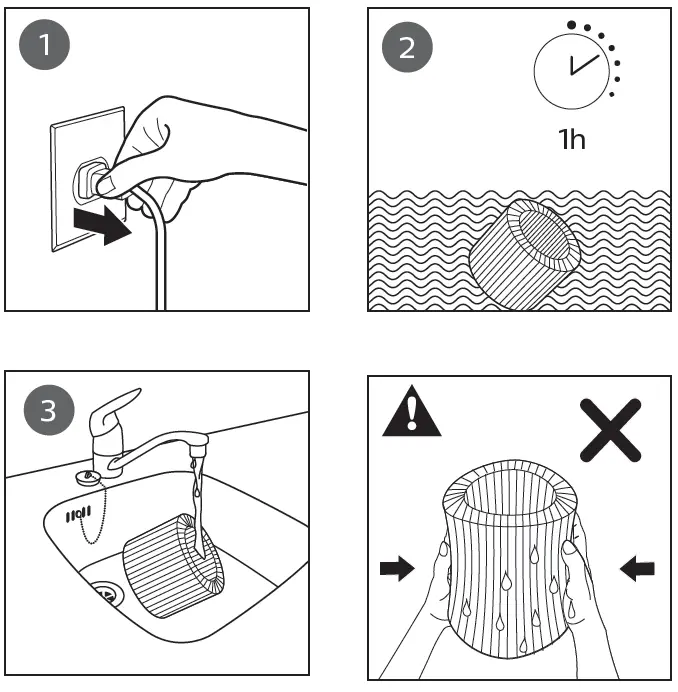 1

2

1h

3