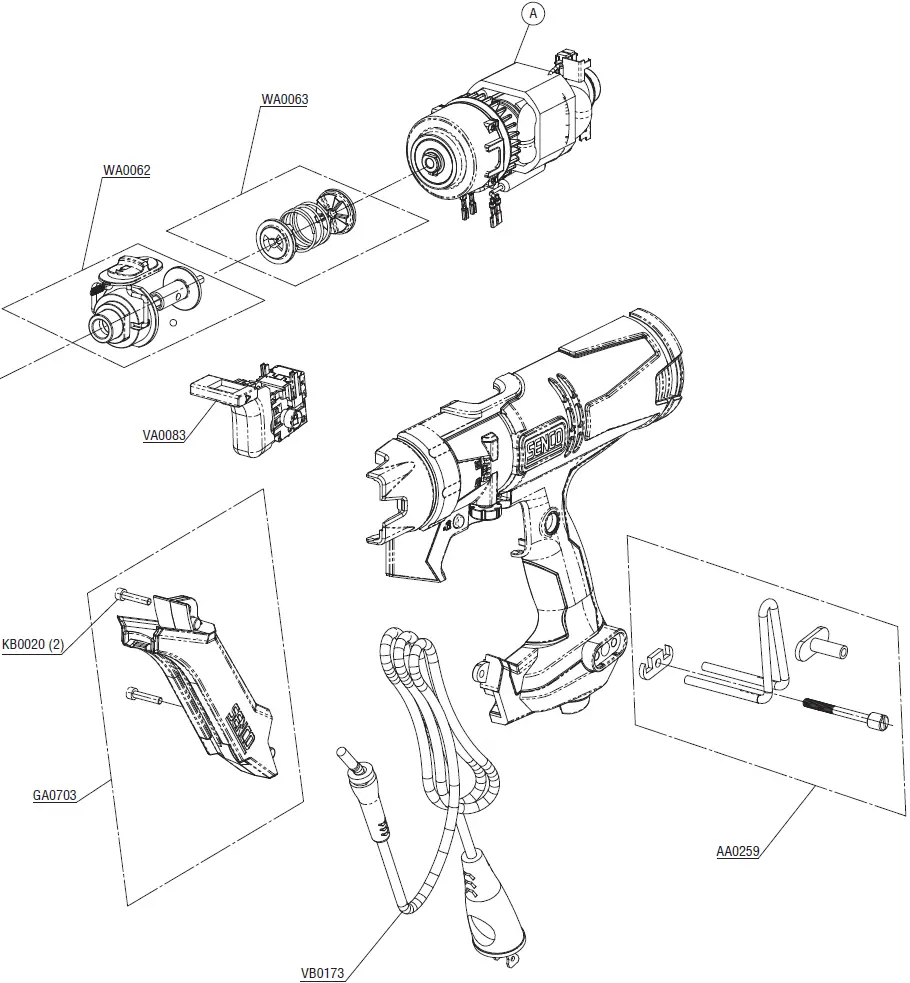 A

WA0063

WA0062

VA0083

SENCO

KB0020 (2)

GA0703

AA0259

VB0173