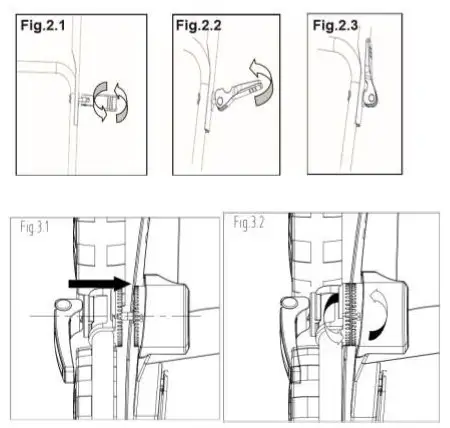 Fig.2.1

Fig.2.2

Fig.2.3

Fig.3.1

Fig.3.2