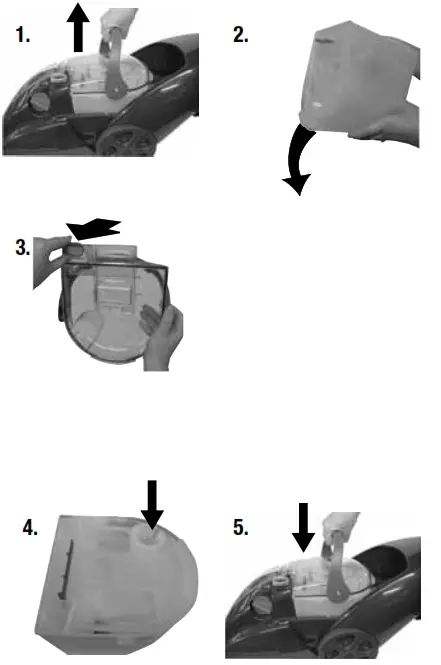 1.

2.

3.

4.

5.