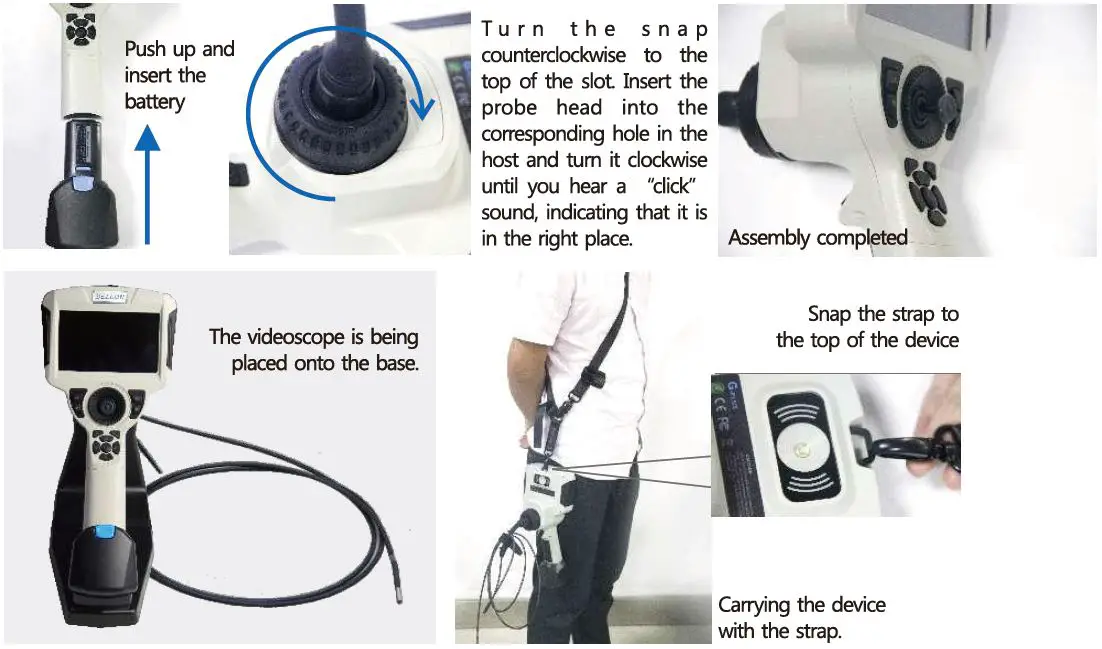 Push up and insert the battery

Turn the snap counterclockwise to the top of the slot. Insert the probe head into the corresponding hole in the host and turn it clockwise until you hear a "click" sound, indicating that it is in the right place.

Assembly completed

The videoscope is being placed onto the base.

Snap the strap to the top of the device

Carrying the device with the strap.