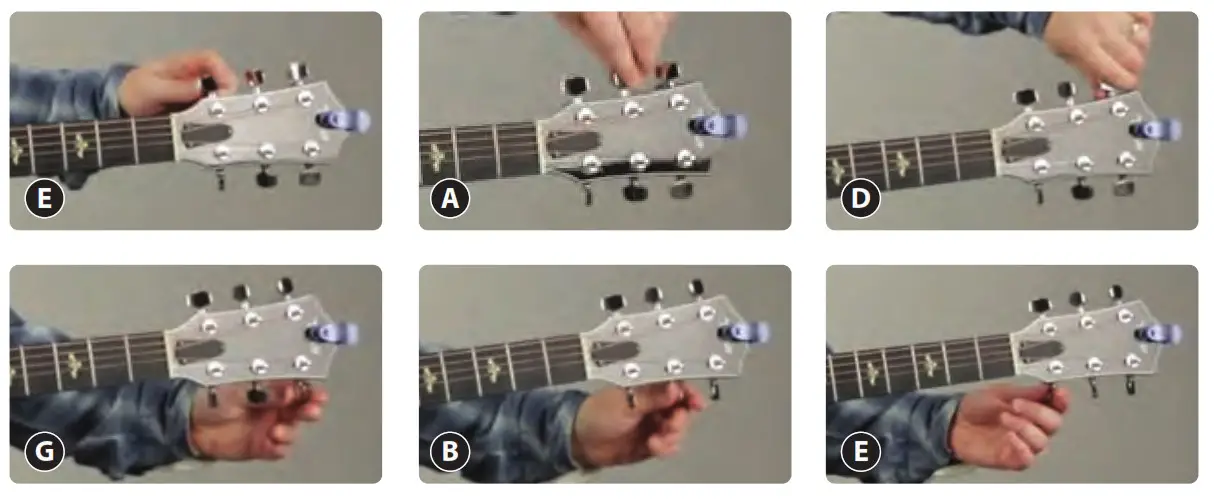 E

A

D

G

B

E