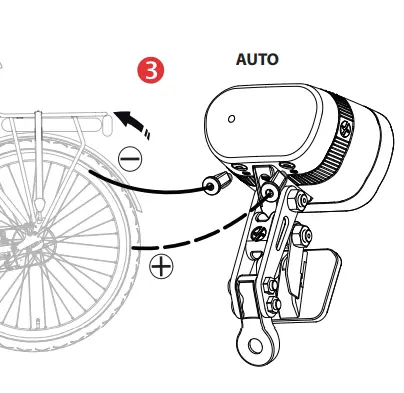 3

AUTO

−

+