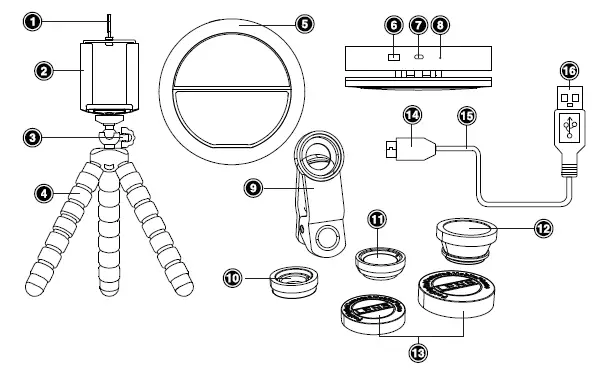 1
2
3
4
5
6
7
8
9
10
11
12
13
14
15
16