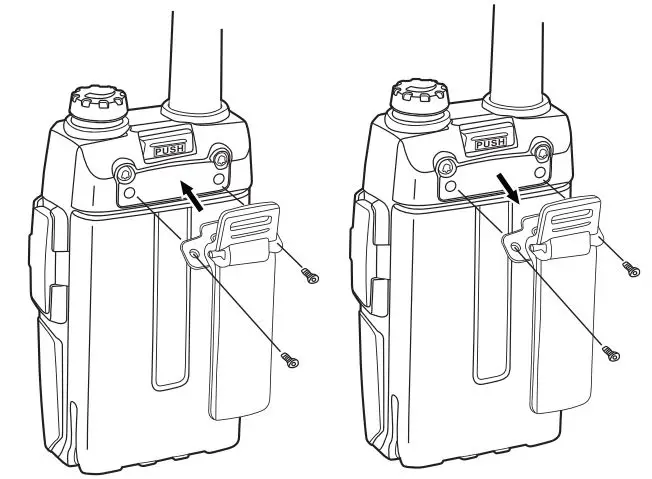 PUSH

PUSH