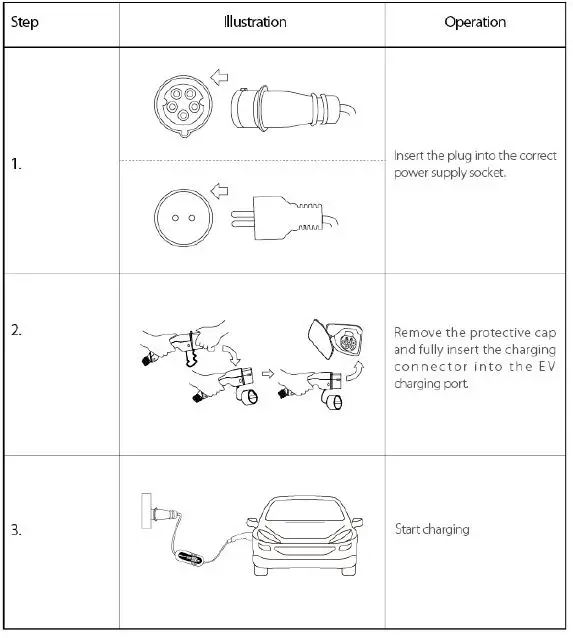 | Step | Illustration | Operation |
|---|---|---|
| 1. | | Insert the plug into the correct power supply socket. |
| 2. | | Remove the protective cap and fully insert the charging connector into the EV charging port. |
| 3. | | Start charging |