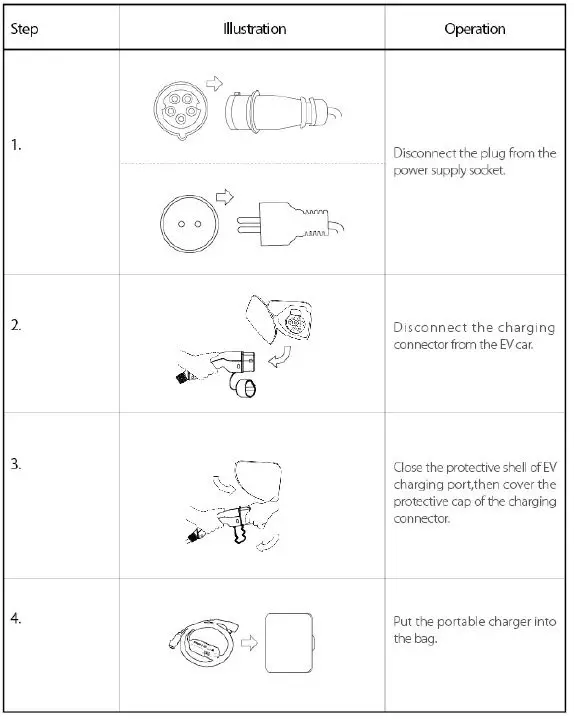 | Step | Illustration | Operation |
|---|---|---|
| 1. | | Disconnect the plug from the power supply socket. |
| 2. | | Disconnect the charging connector from the EV car. |
| 3. | | Close the protective shell of EV charging port,then cover the protective cap of the charging connector. |
| 4. | | Put the portable charger into the bag. |