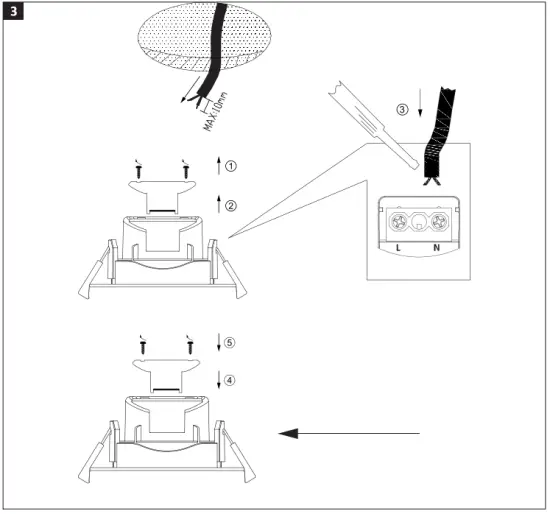 3

MAX:10mm

③

①

②

L N

⑤

④