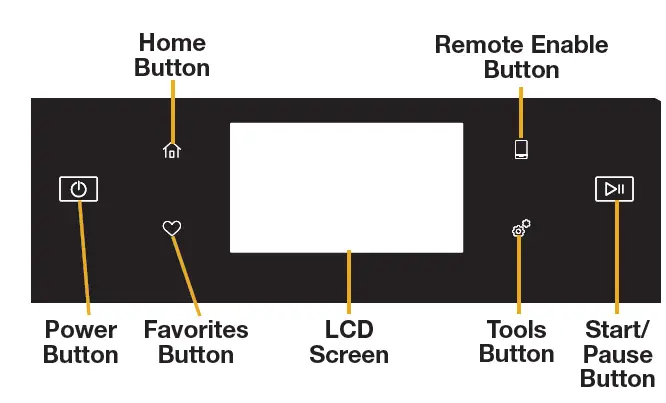 Home Button

Remote Enable Button

Power Button

Favorites Button

LCD Screen

Tools Button

Start/ Pause Button