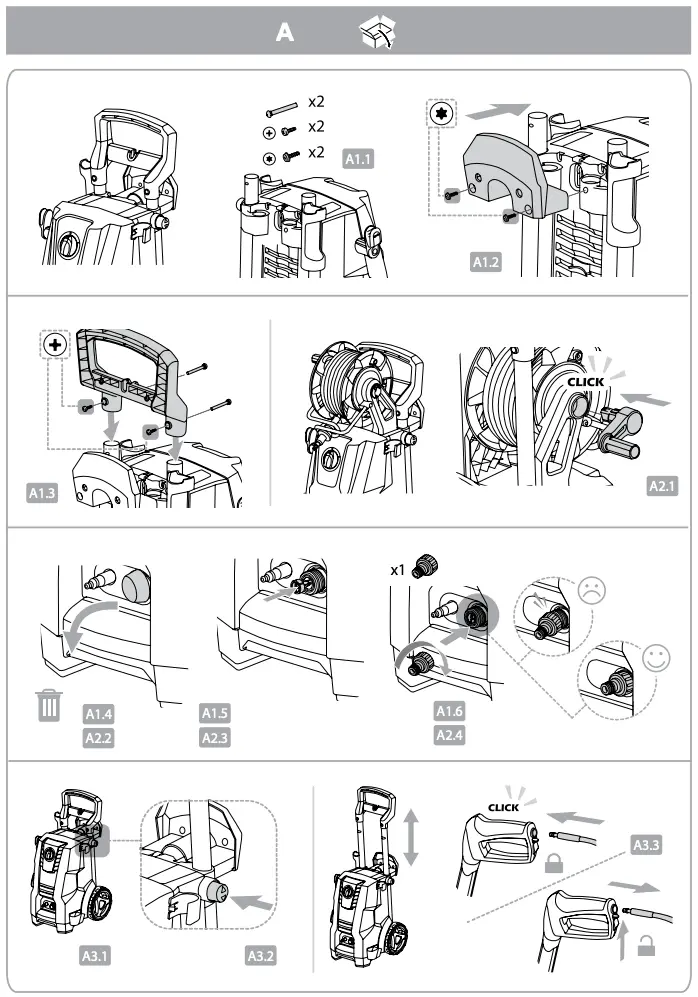 A

x2
x2
x2
A1.1

A1.2

A1.3

CLICK
A2.1

x1

A1.4
A2.2

A1.5
A2.3

A1.6
A2.4

A3.1

A3.2

CLICK
A3.3