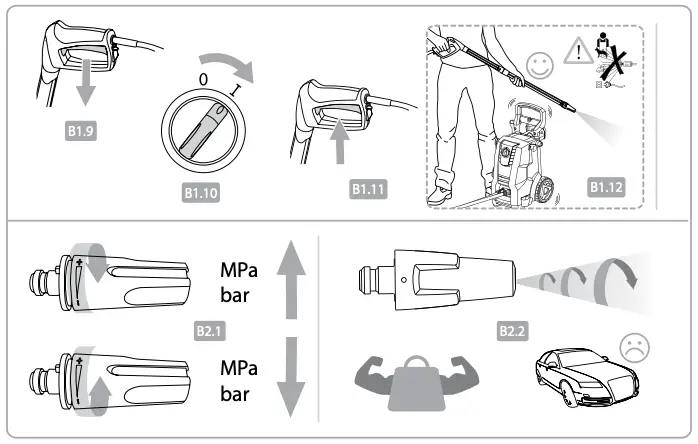 B1.9

0 I

B1.10

B1.11

B1.12

+
-
MPa
bar

B2.1

+
-
MPa
bar

B2.2