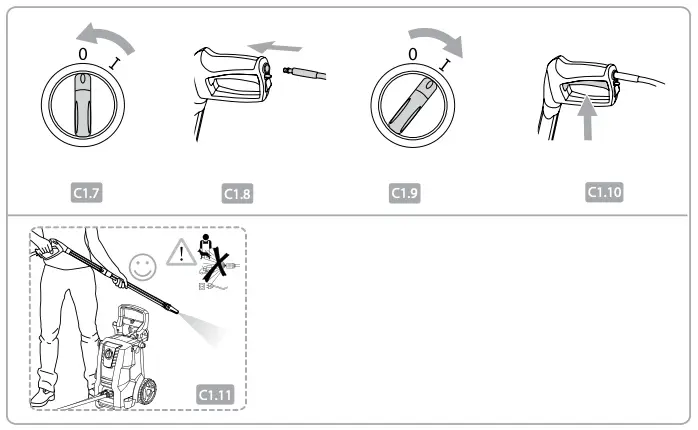 0 I

C1.7

C1.8

0 I

C1.9

C1.10

C1.11