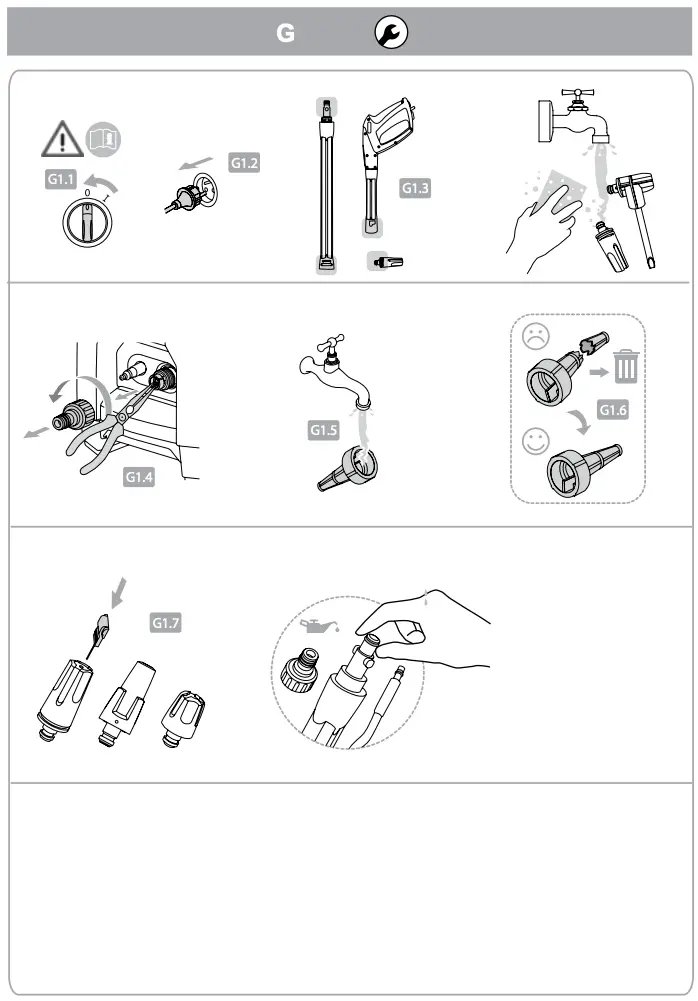 G

G1.1

0

I

G1.2

G1.3

G1.4

G1.5

G1.6

G1.7