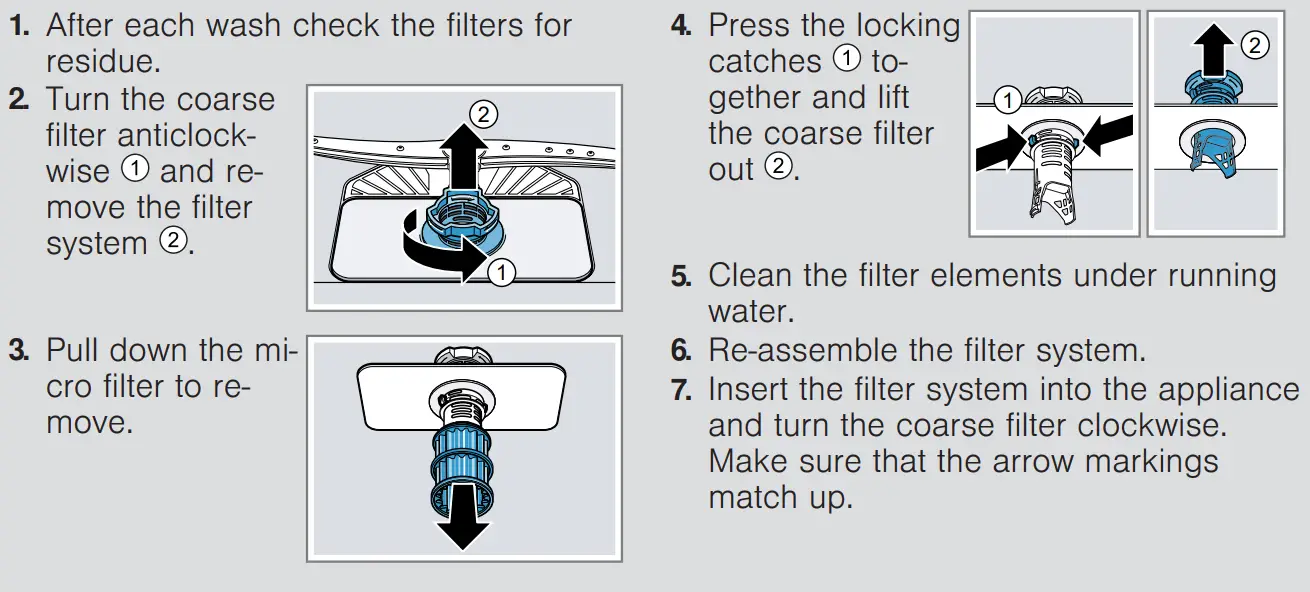 1. After each wash check the filters for residue.

2. Turn the coarse filter anticlockwise ① and remove the filter system ②.

② ①

3. Pull down the micro filter to remove.

4. Press the locking catches ① together and lift the coarse filter out ②.

① ②

5. Clean the filter elements under running water.

6. Re-assemble the filter system.

7. Insert the filter system into the appliance and turn the coarse filter clockwise. Make sure that the arrow markings match up.