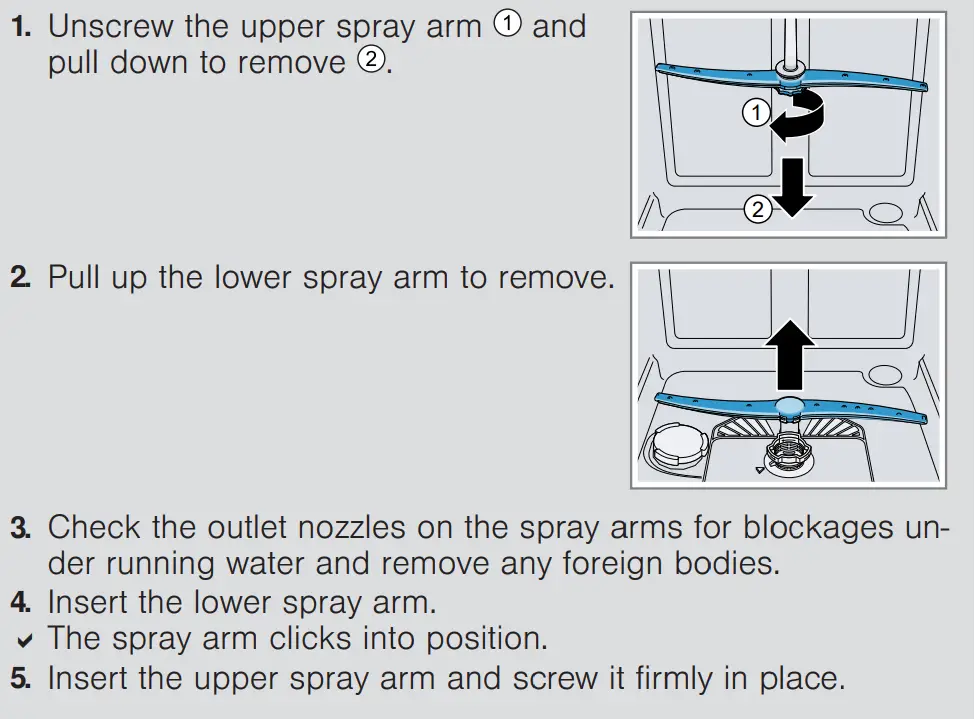 1. Unscrew the upper spray arm ① and pull down to remove ②.

①

②

2. Pull up the lower spray arm to remove.

3. Check the outlet nozzles on the spray arms for blockages under running water and remove any foreign bodies.
4. Insert the lower spray arm.
✓ The spray arm clicks into position.
5. Insert the upper spray arm and screw it firmly in place.