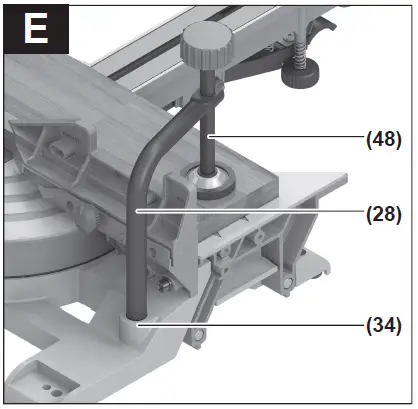 E

(48)

(28)

(34)