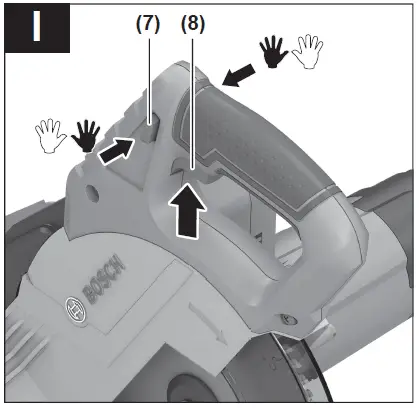 I

(7)

(8)

BOSCH