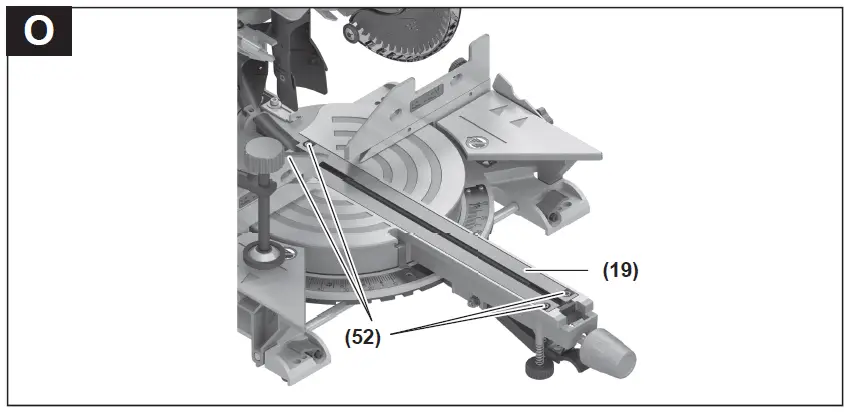 O

(19)

(52)