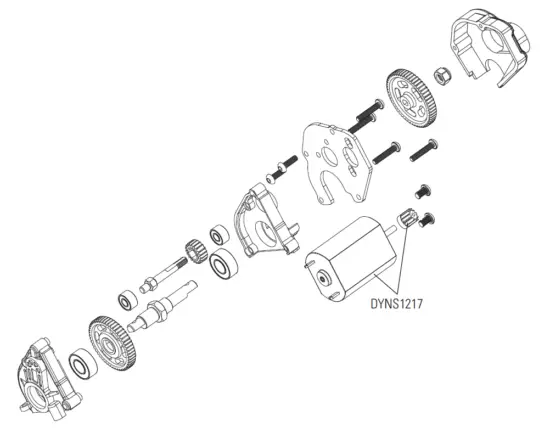 DYNS1217