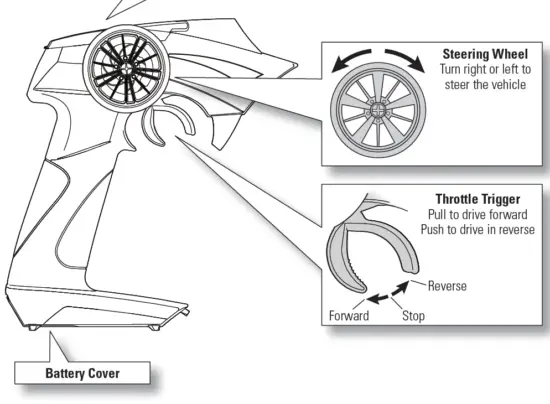 Steering Wheel
Turn right or left to steer the vehicle

Throttle Trigger
Pull to drive forward
Push to drive in reverse

Reverse
Forward
Stop

Battery Cover