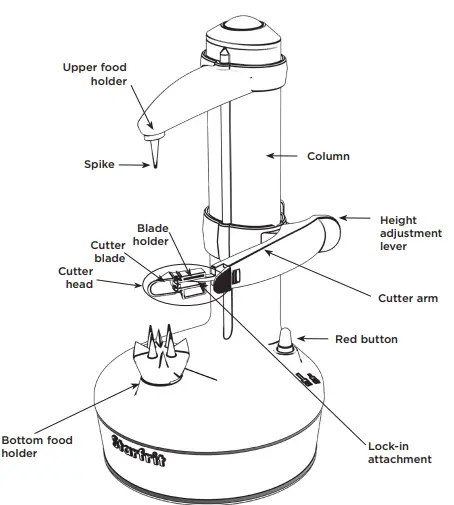 Upper food holder

Spike

Column

Height adjustment lever

Blade holder

Cutter blade

Cutter head

Cutter arm

Red button

Bottom food holder

Starfrit

Lock-in attachment