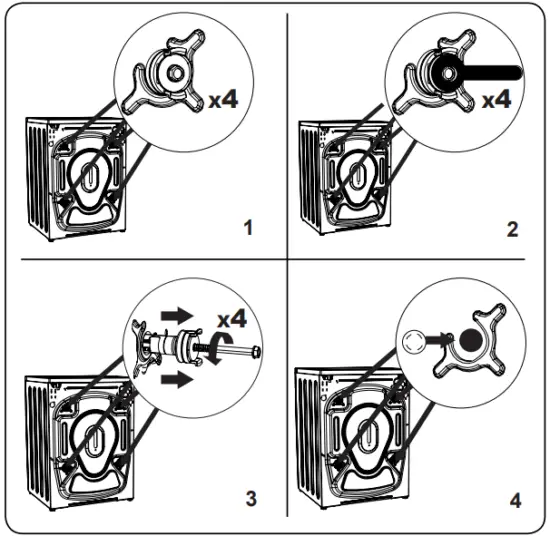 x4

1

x4

2

x4

3

4