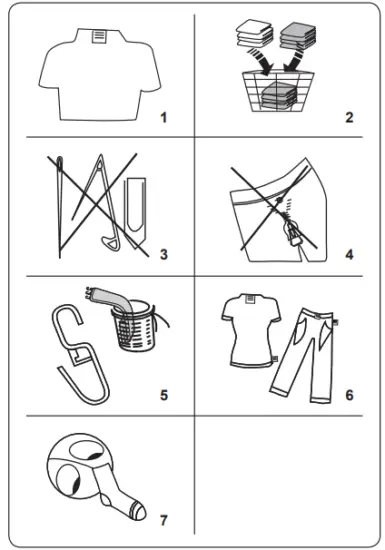 1

2

3

4

5

6

7