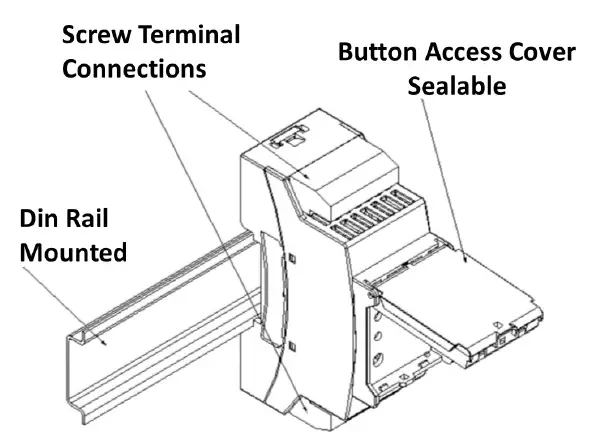 Screw Terminal Connections

Button Access Cover Sealable

Din Rail Mounted