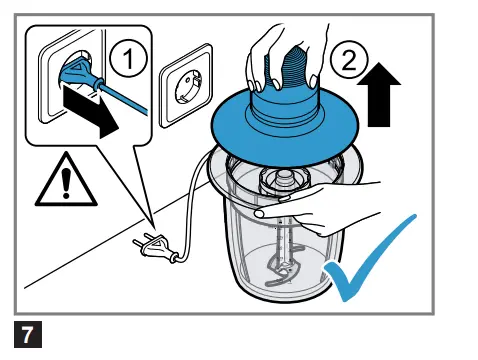 1

2

7